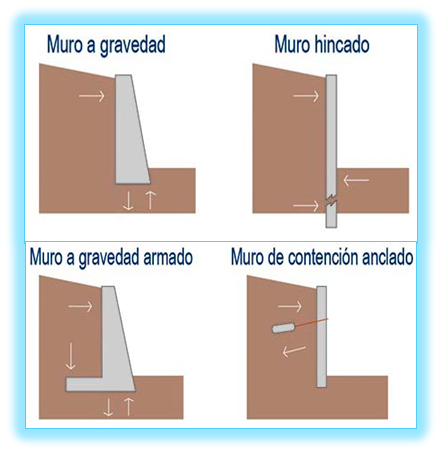 Muro a gravedad

Muro hincado

Muro a gravedad armado

Muro de contención anclado